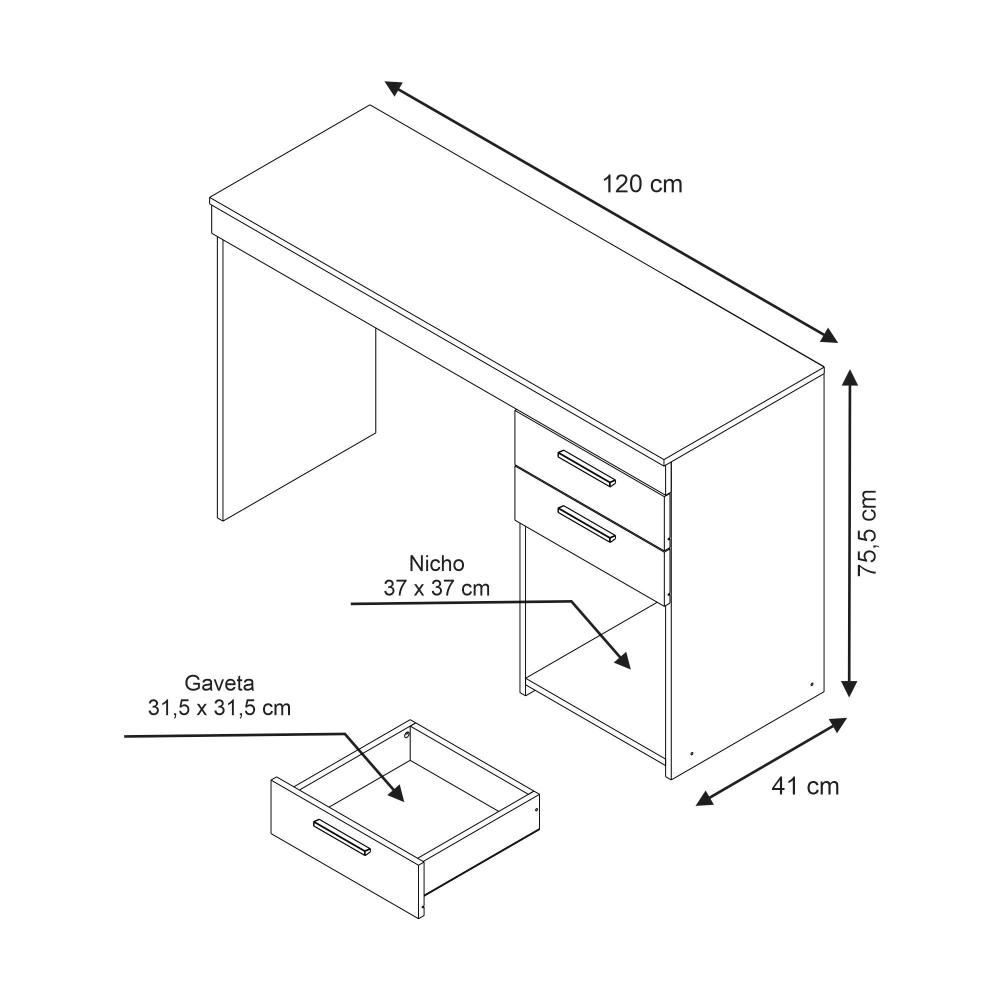 120 cm

75,5 cm

Nicho
37 x 37 cm

Gaveta
31,5 x 31,5 cm

41 cm