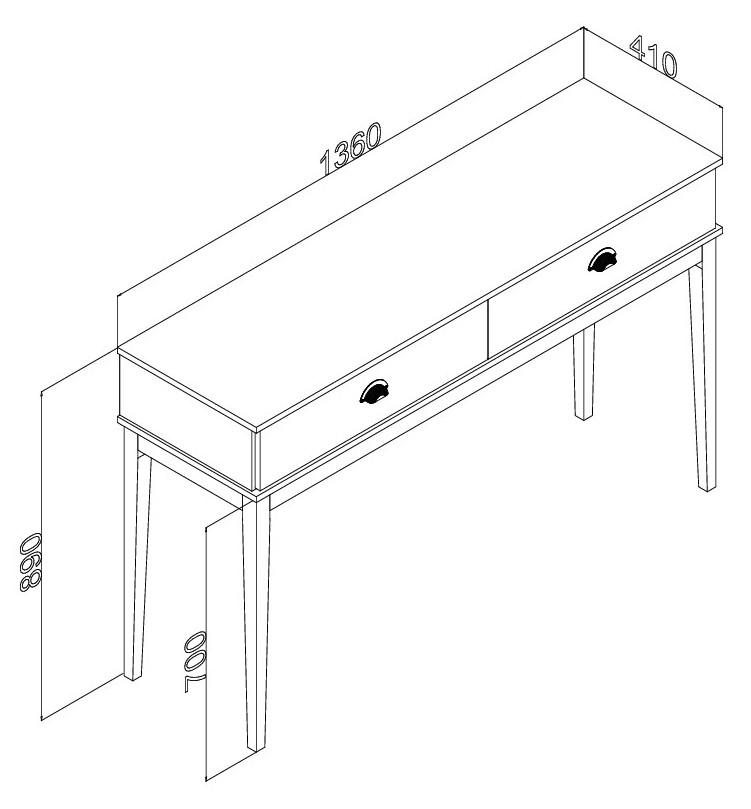 1360

410

890

700